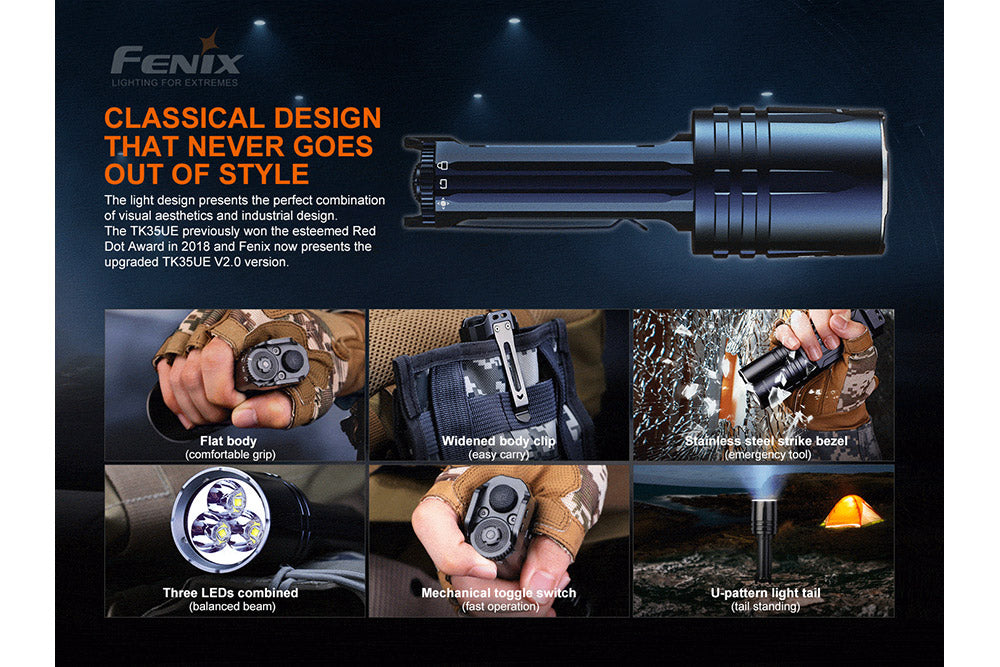 FENIX
LIGHTING FOR EXTREMES

CLASSICAL DESIGN THAT NEVER GOES OUT OF STYLE

The light design presents the perfect combination of visual aesthetics and industrial design. The TK35UE previously won the esteemed Red Dot Award in 2018 and Fenix now presents the upgraded TK35UE V2.0 version.

Flat body
(comfortable grip)

Widened body clip
(easy carry)

Stainless steel strike bezel
(emergency tool)

Three LEDs combined
(balanced beam)

Mechanical toggle switch
(fast operation)

U-pattern light tail
(tail standing)